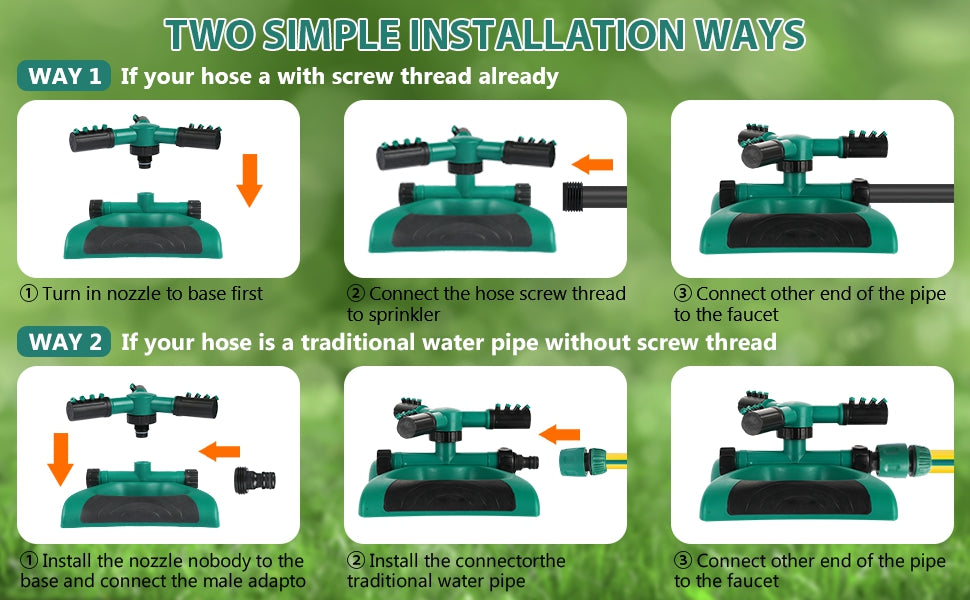 TWO SIMPLE INSTALLATION WAYS

WAY 1 If your hose a with screw thread already

① Turn in nozzle to base first

② Connect the hose screw thread to sprinkler

③ Connect other end of the pipe to the faucet

WAY 2 If your hose is a traditional water pipe without screw thread

① Install the nozzle nobody to the base and connect the male adapto

② Install the connectorthe traditional water pipe

③ Connect other end of the pipe to the faucet