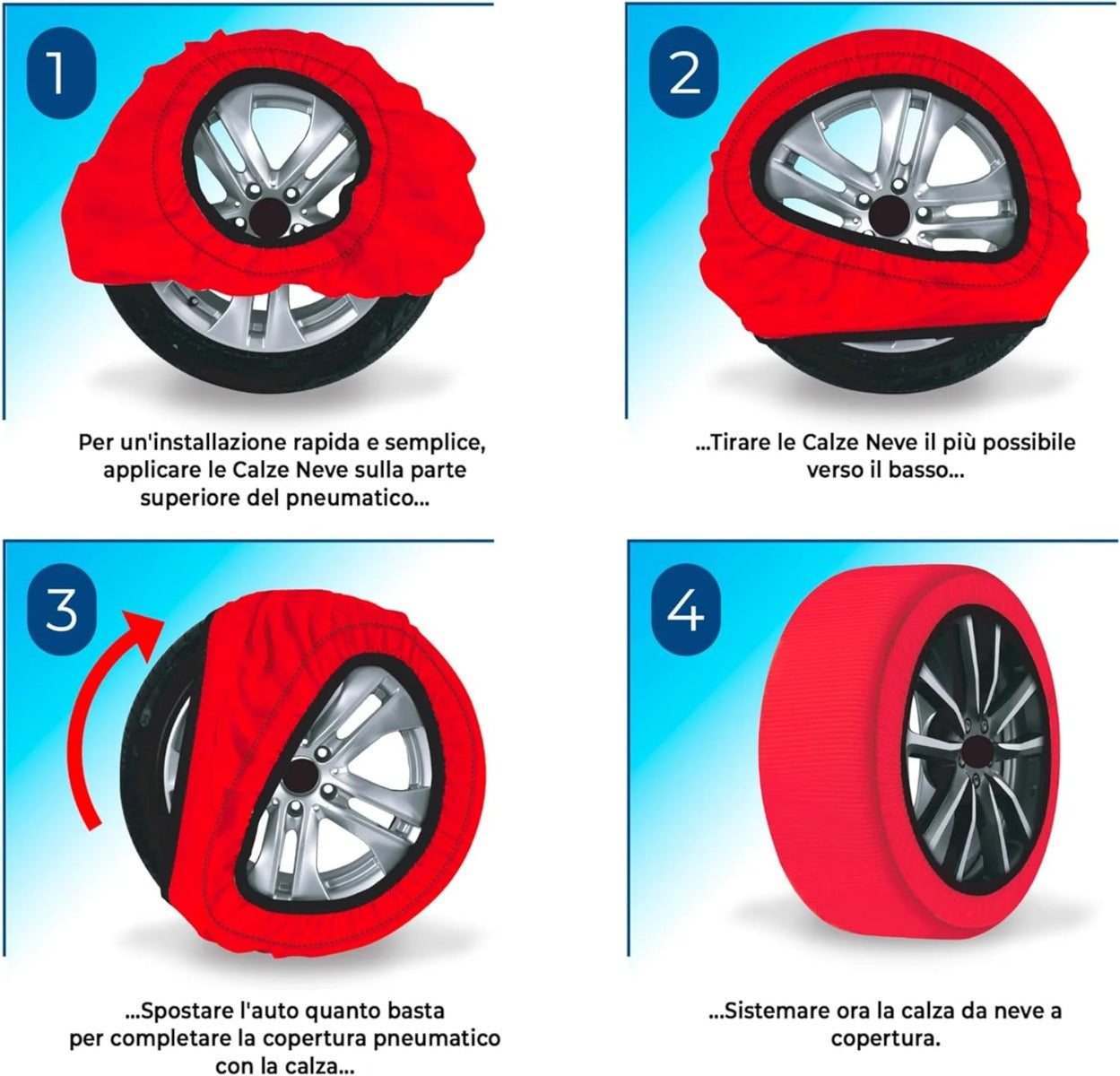 1

Per un'installazione rapida e semplice, applicare le Calze Neve sulla parte superiore del pneumatico...

2

...Tirare le Calze Neve il più possibile verso il basso...

3

...Spostare l'auto quanto basta per completare la copertura pneumatico con la calza...

4

...Sistemare ora la calza da neve a copertura.